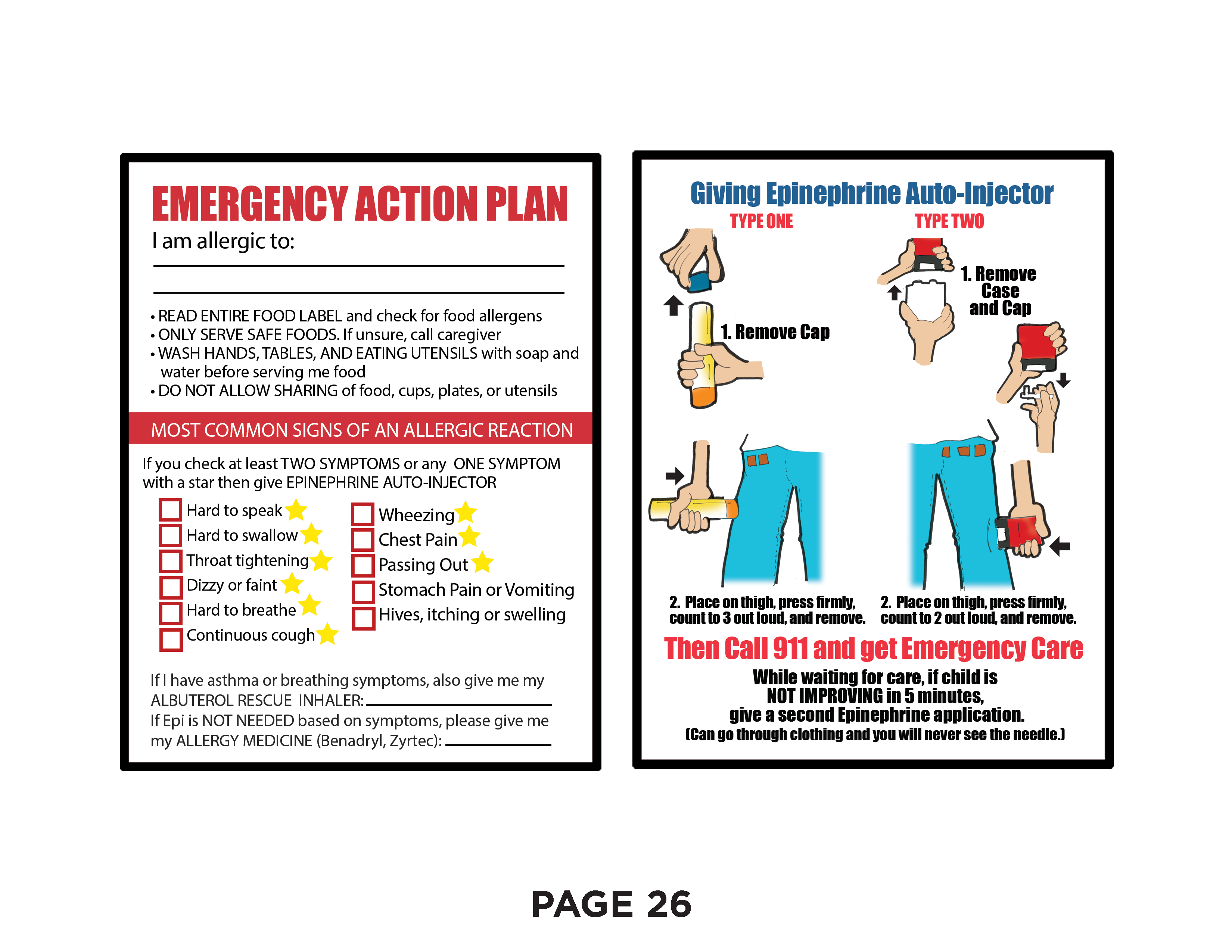 EMERGENCY ACTION PLAN

I am allergic to:

• READ ENTIRE FOOD LABEL and check for food allergens
• ONLY SERVE SAFE FOODS. If unsure, call caregiver
• WASH HANDS, TABLES, AND EATING UTENSILS with soap and water before serving me food
• DO NOT ALLOW SHARING of food, cups, plates, or utensils

MOST COMMON SIGNS OF AN ALLERGIC REACTION

If you check at least TWO SYMPTOMS or any ONE SYMPTOM with a star then give EPINEPHRINE AUTO-INJECTOR

Hard to speak
Hard to swallow
Throat tightening
Dizzy or faint
Hard to breathe
Continuous cough

Wheezing
Chest Pain
Passing Out
Stomach Pain or Vomiting
Hives, itching or swelling

If I have asthma or breathing symptoms, also give me my ALBUTEROL RESCUE INHALER:
If Epi is NOT NEEDED based on symptoms, please give me my ALLERGY MEDICINE (Benadryl, Zyrtec):

Giving Epinephrine Auto-Injector

TYPE ONE

1. Remove Cap

2. Place on thigh, press firmly, count to 3 out loud, and remove.

TYPE TWO

1. Remove Case and Cap

2. Place on thigh, press firmly, count to 2 out loud, and remove.

Then Call 911 and get Emergency Care

While waiting for care, if child is NOT IMPROVING in 5 minutes, give a second Epinephrine application.
(Can go through clothing and you will never see the needle.)

PAGE 26